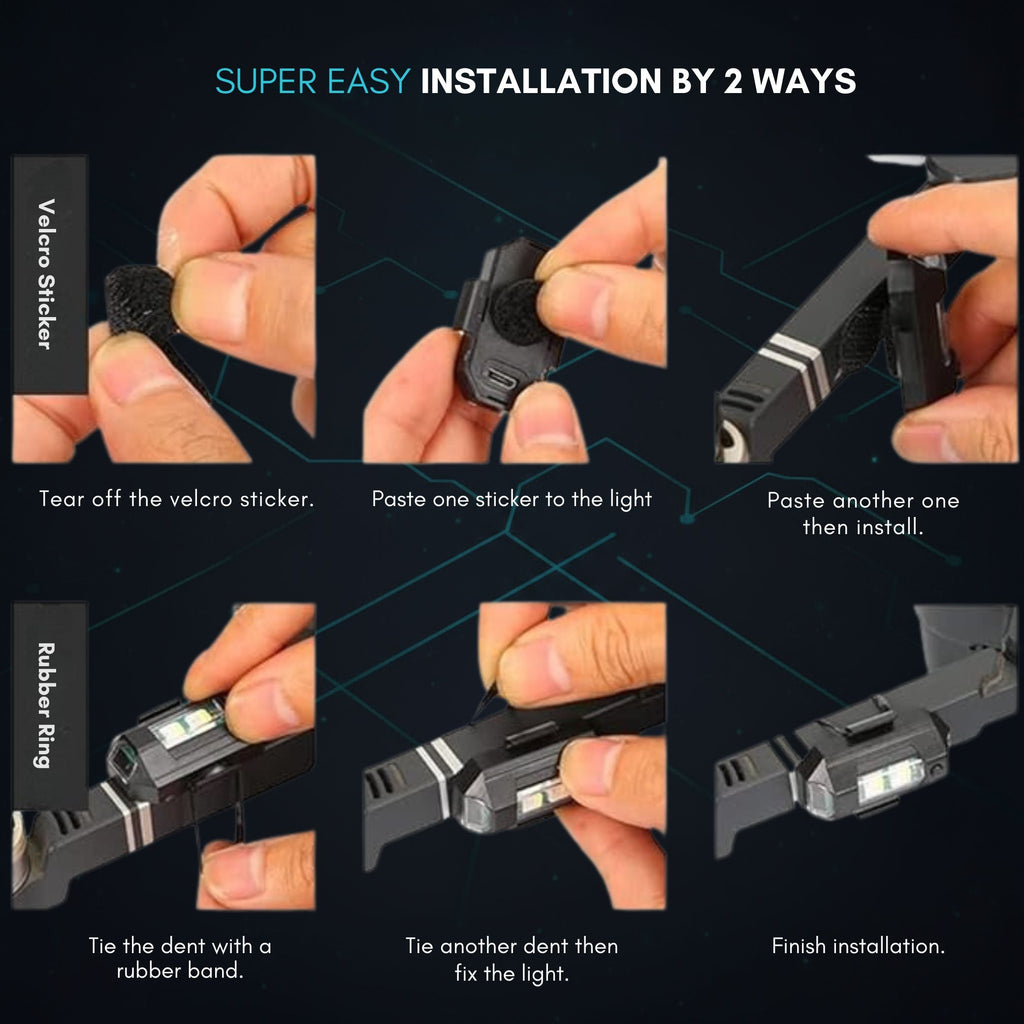 SUPER EASY INSTALLATION BY 2 WAYS

Velcro Sticker

Tear off the velcro sticker.

Paste one sticker to the light

Paste another one then install.

Rubber Ring

Tie the dent with a rubber band.

Tie another dent then fix the light.

Finish installation.