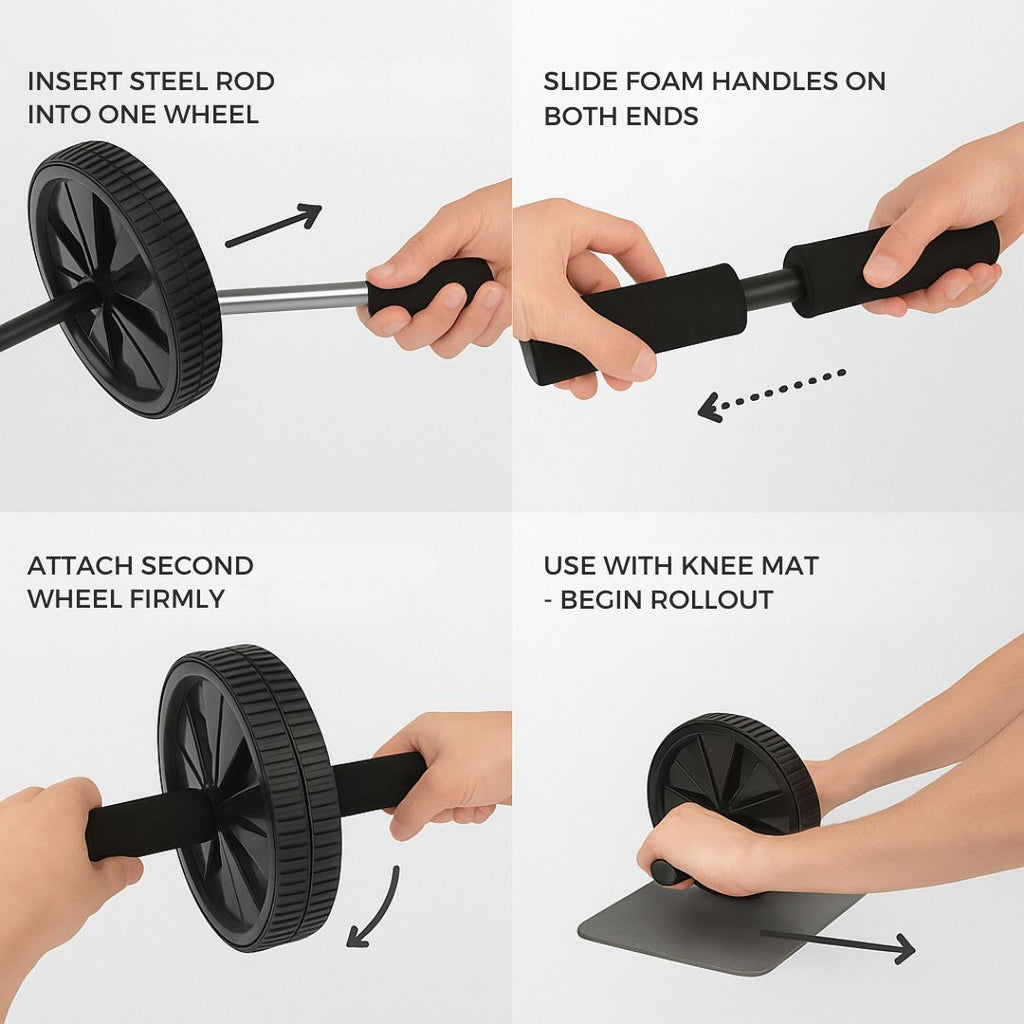 INSERT STEEL ROD INTO ONE WHEEL

SLIDE FOAM HANDLES ON BOTH ENDS

ATTACH SECOND WHEEL FIRMLY

USE WITH KNEE MAT - BEGIN ROLLOUT