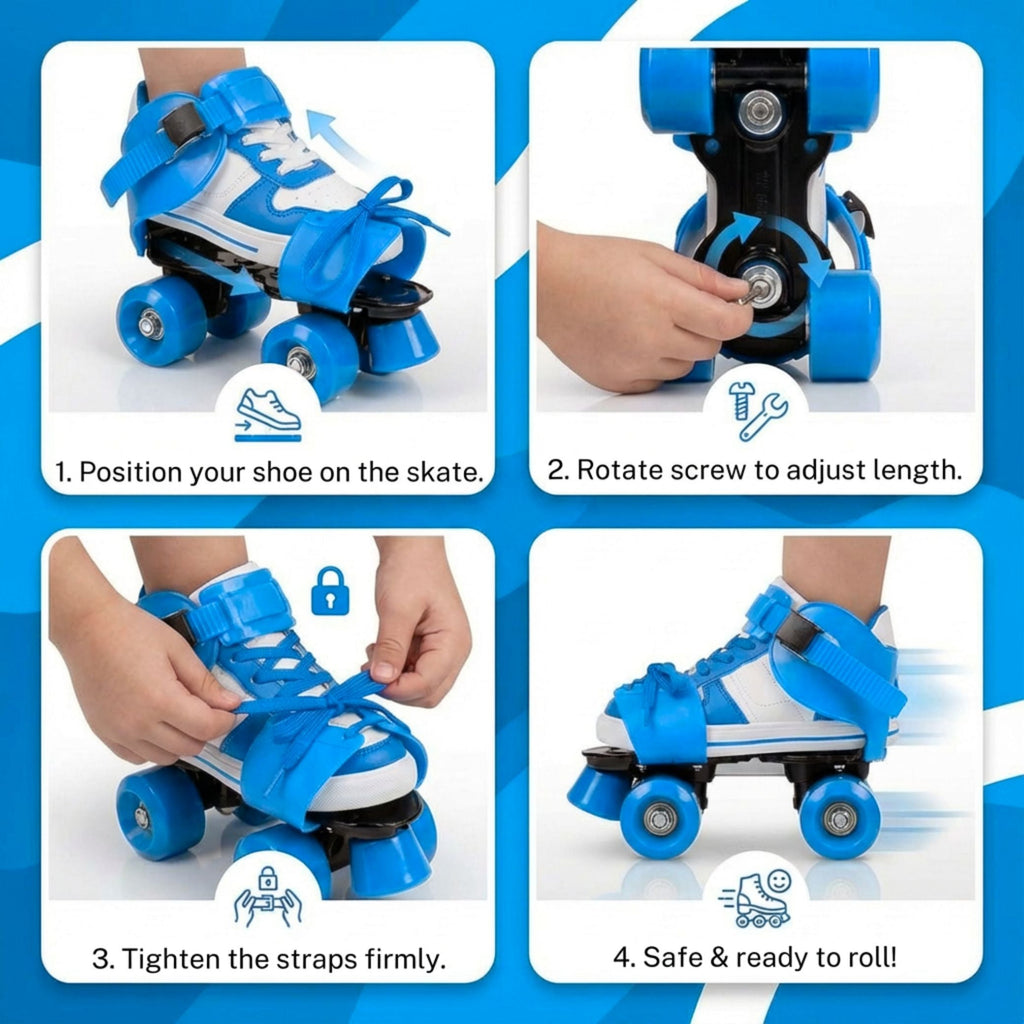 1. Position your shoe on the skate.

2. Rotate screw to adjust length.

3. Tighten the straps firmly.

4. Safe & ready to roll!