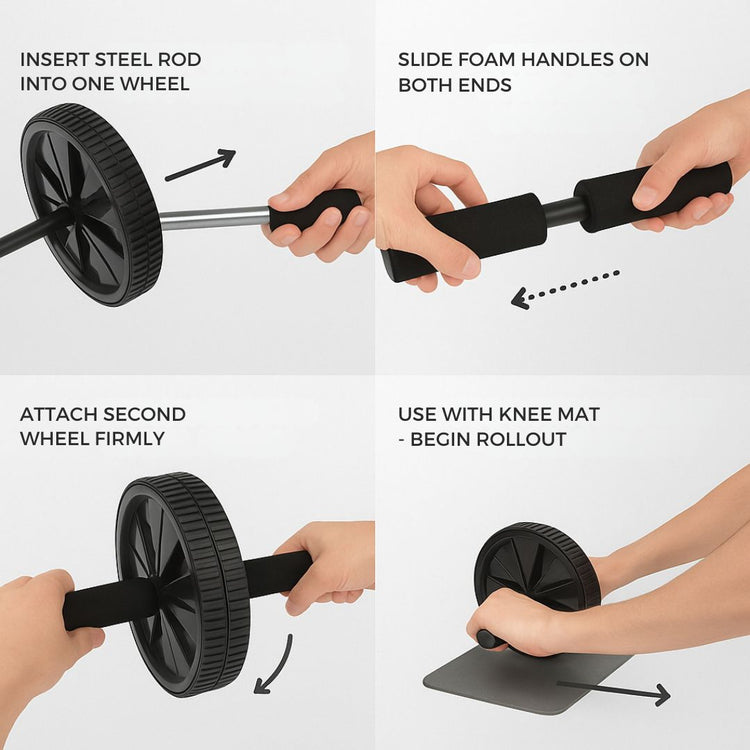 INSERT STEEL ROD INTO ONE WHEEL

SLIDE FOAM HANDLES ON BOTH ENDS

ATTACH SECOND WHEEL FIRMLY

USE WITH KNEE MAT - BEGIN ROLLOUT