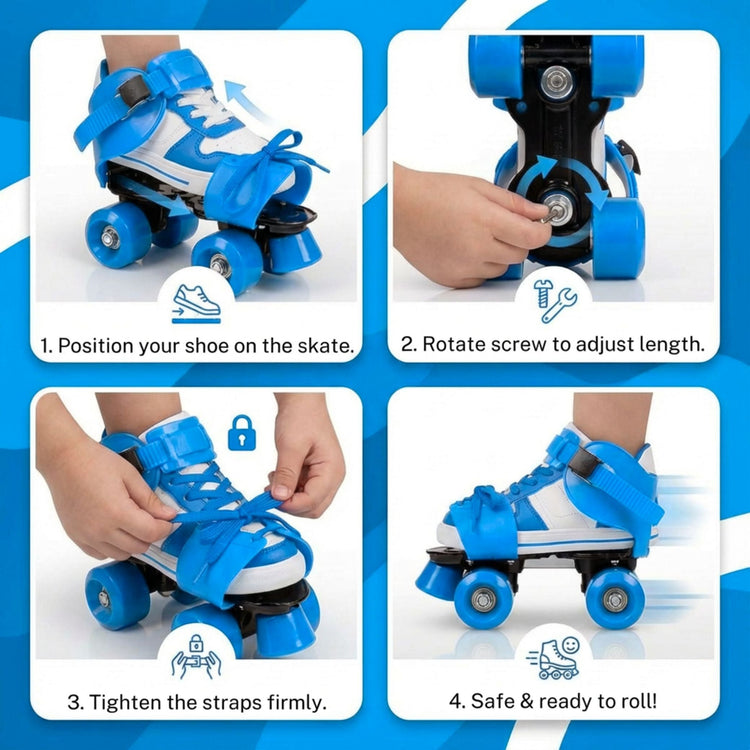 1. Position your shoe on the skate.

2. Rotate screw to adjust length.

3. Tighten the straps firmly.

4. Safe & ready to roll!